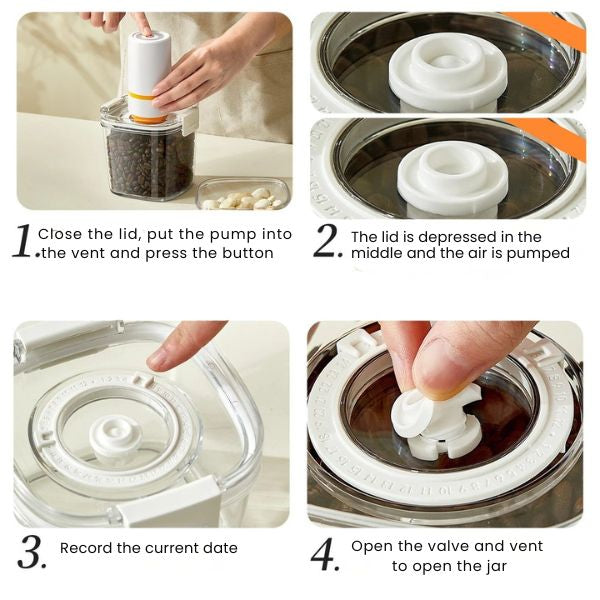 1. Close the lid, put the pump into the vent and press the button

2. The lid is depressed in the middle and the air is pumped

3. Record the current date

4. Open the valve and vent to open the jar