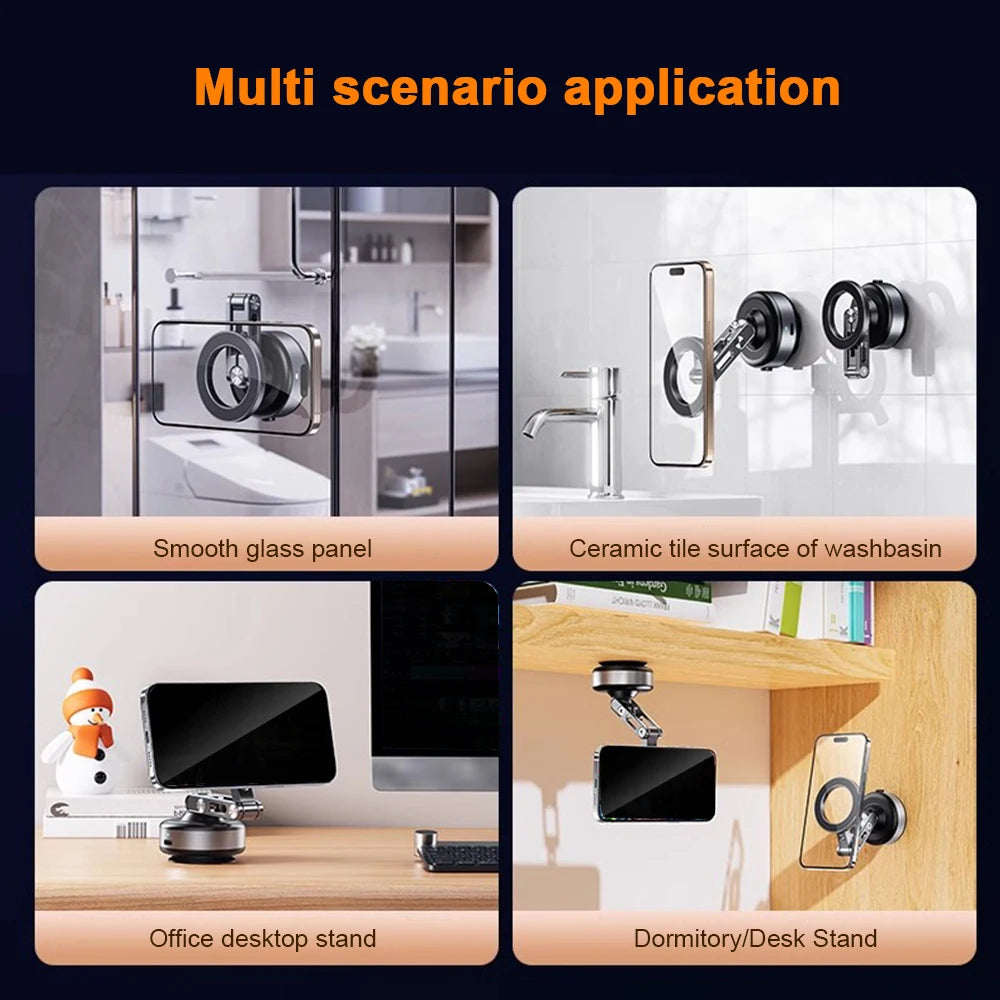 Multi scenario application

Smooth glass panel

Ceramic tile surface of washbasin

Office desktop stand

Dormitory/Desk Stand