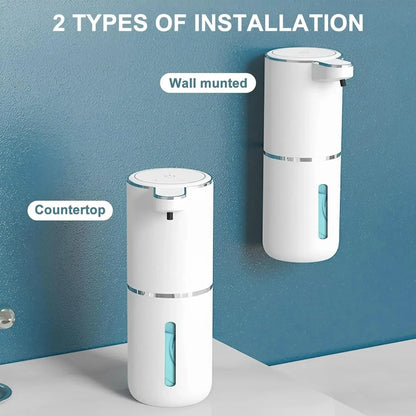 2 TYPES OF INSTALLATION

Wall munted

Countertop