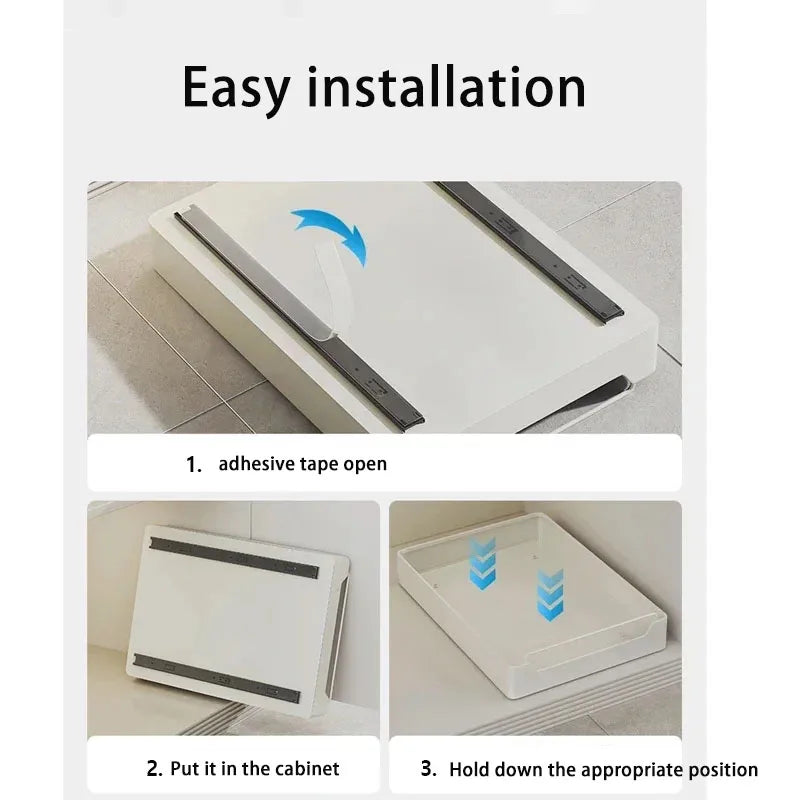 Easy installation

1. adhesive tape open

2. Put it in the cabinet

3. Hold down the appropriate position