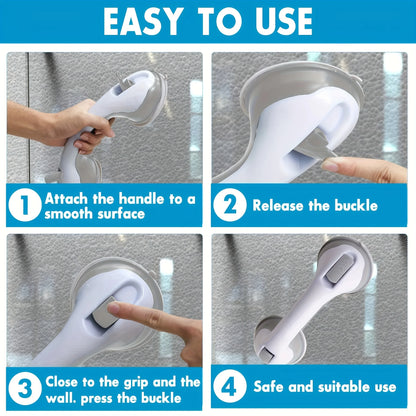 EASY TO USE

1 Attach the handle to a smooth surface

2 Release the buckle

3 Close to the grip and the wall. press the buckle

4 Safe and suitable use